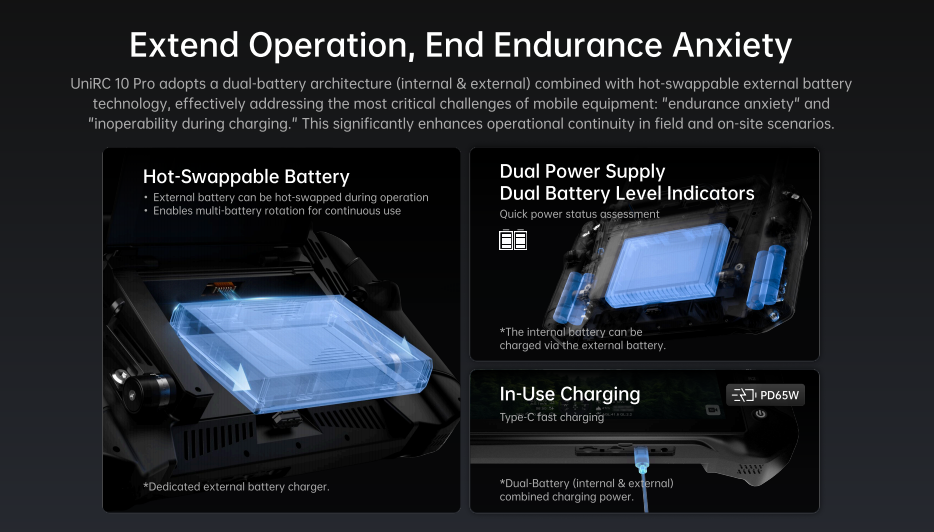 Extend Operation, End Endurance Anxiety

UniRC 10 Pro adopts a dual-battery architecture (internal & external) combined with hot-swappable external battery technology, effectively addressing the most critical challenges of mobile equipment: "endurance anxiety" and "inoperability during charging." This significantly enhances operational continuity in field and on-site scenarios.

Hot-Swappable Battery
• External battery can be hot-swapped during operation
• Enables multi-battery rotation for continuous use

*Dedicated external battery charger.

Dual Power Supply
Dual Battery Level Indicators
Quick power status assessment

*The internal battery can be charged via the external battery.

In-Use Charging
Type-C fast charging

PD65W

*Dual-Battery (internal & external) combined charging power.